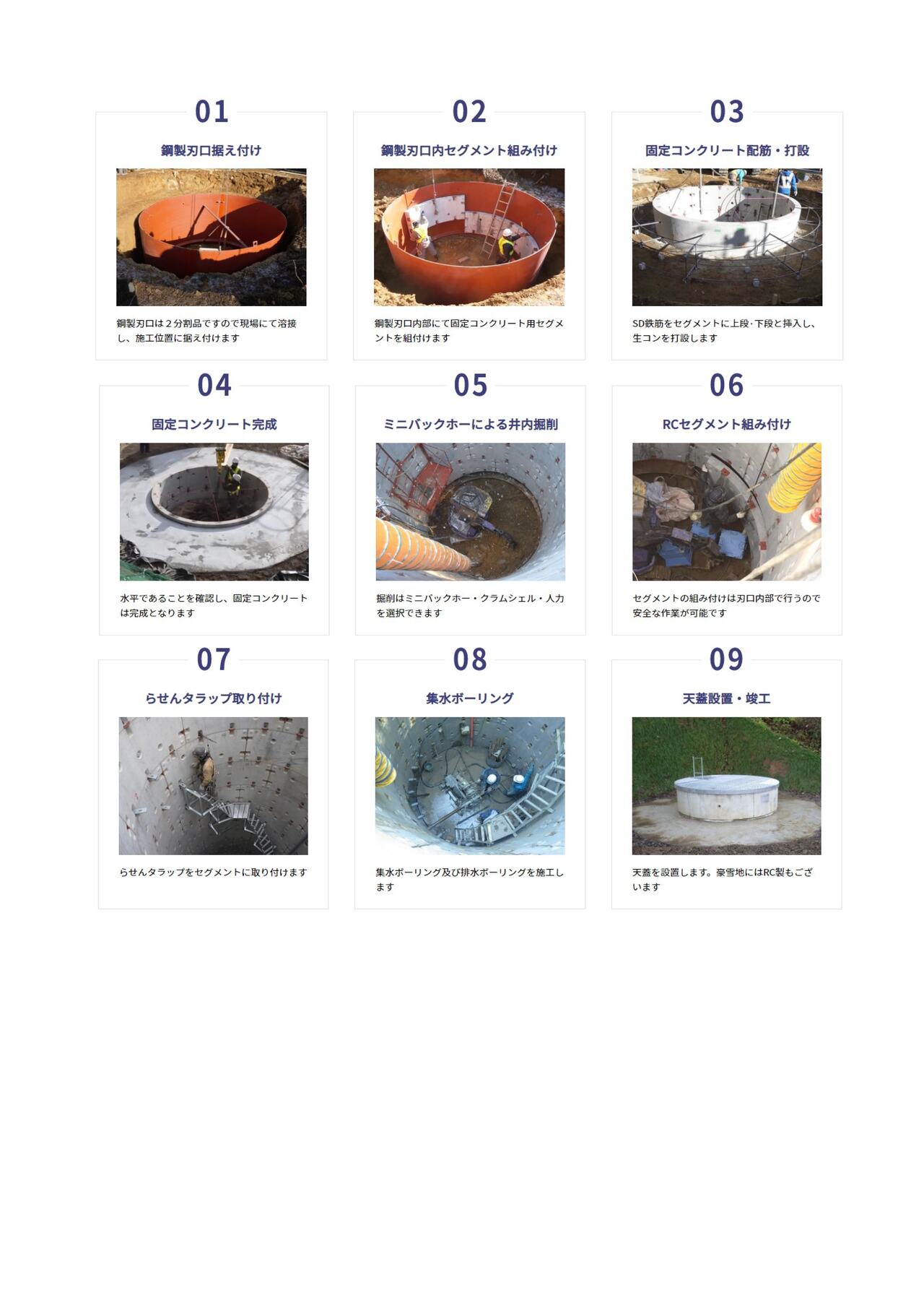 01

鋼製刃口据え付け

鋼製刃口は２分割品ですので現場にて溶接し、施工位置に据え付けます

02

鋼製刃口内セグメント組み付け

鋼製刃口内部にて固定コンクリート用セグメントを組付けます

03

固定コンクリート配筋・打設

SD鉄筋をセグメントに上段･下段と挿入し、生コンを打設します

04

固定コンクリート完成

水平であることを確認し、固定コンクリートは完成となります

05

ミニバックホーによる井内掘削

掘削はミニバックホー・クラムシェル・人力を選択できます

06

RCセグメント組み付け

セグメントの組み付けは刃口内部で行うので安全な作業が可能です

07

らせんタラップ取り付け

らせんタラップをセグメントに取り付けます

08

集水ボーリング

集水ボーリング及び排水ボーリングを施工します

09

天蓋設置・竣工

天蓋を設置します。豪雪地にはRC製もございます